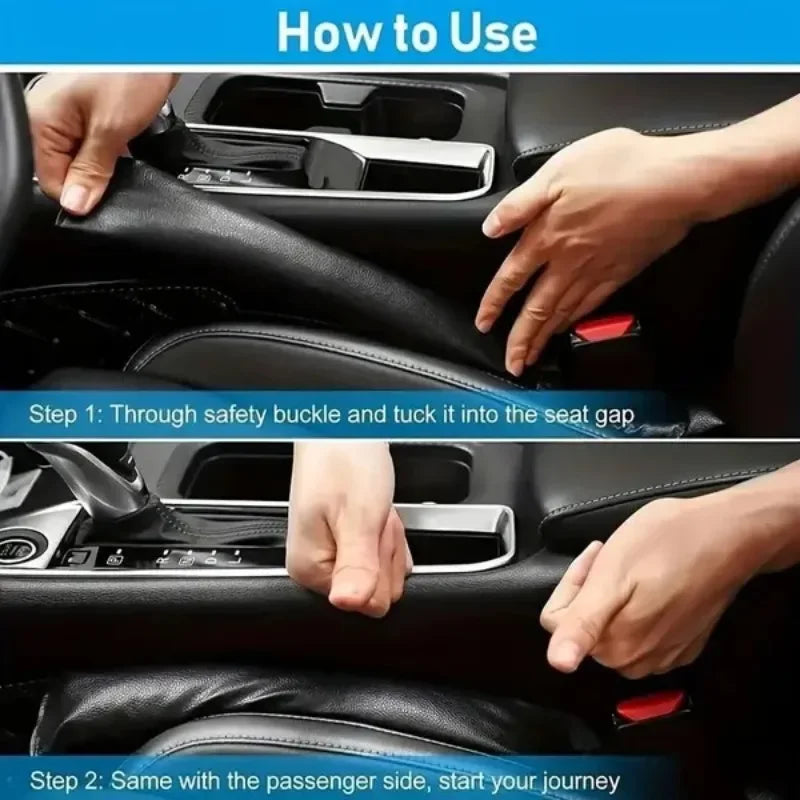 How to Use

Step 1: Through safety buckle and tuck it into the seat gap

Step 2: Same with the passenger side, start your journey