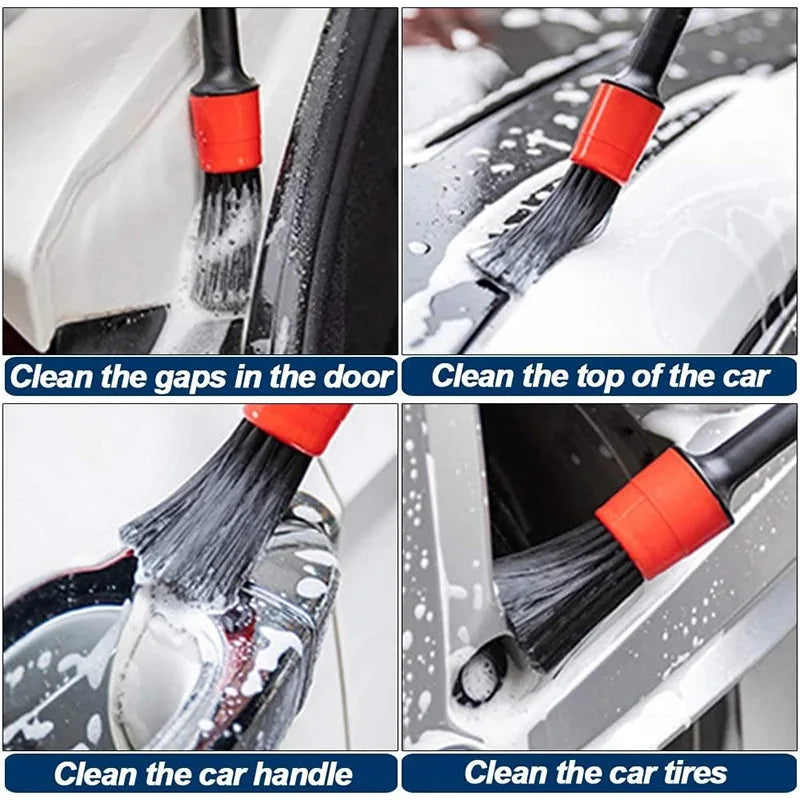 Clean the gaps in the door

Clean the top of the car

Clean the car handle

Clean the car tires